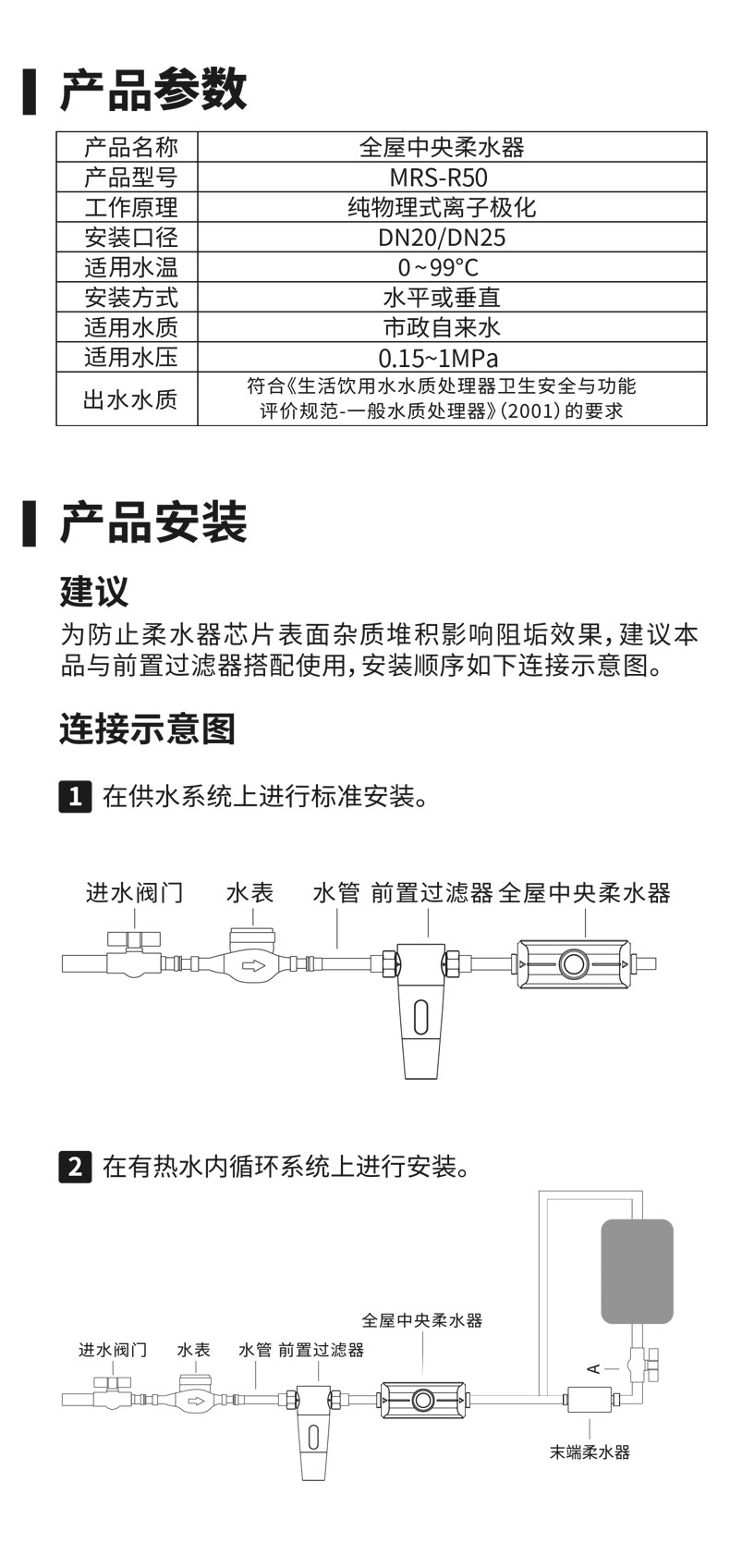 产品参数

| 产品名称 | 全屋中央柔水器 |
|---|---|
| 产品型号 | MRS-R50 |
| 工作原理 | 纯物理式离子极化 |
| 安装口径 | DN20/DN25 |
| 适用水温 | 0~99°C |
| 安装方式 | 水平或垂直 |
| 适用水质 | 市政自来水 |
| 适用水压 | 0.15~1MPa |
| 出水水质 | 符合《生活饮用水水质处理器卫生安全与功能评价规范-一般水质处理器》(2001)的要求 |

产品安装

建议

为防止柔水器芯片表面杂质堆积影响阻垢效果，建议本品与前置过滤器搭配使用，安装顺序如下连接示意图。

连接示意图

1 在供水系统上进行标准安装。

进水阀门 水表 水管 前置过滤器 全屋中央柔水器

2 在有热水内循环系统上进行安装。

全屋中央柔水器
进水阀门 水表 水管 前置过滤器
A
末端柔水器